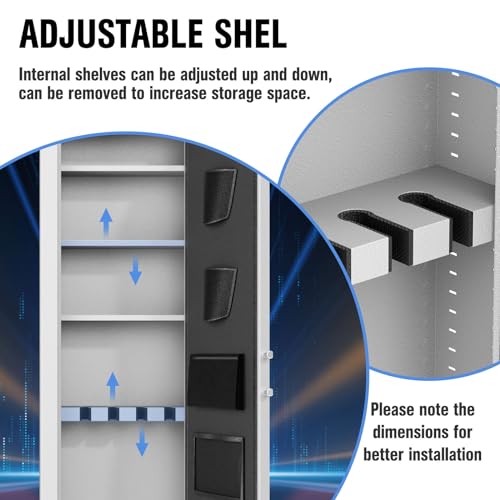 ADJUSTABLE SHEL

Internal shelves can be adjusted up and down, can be removed to increase storage space.

Please note the dimensions for better installation