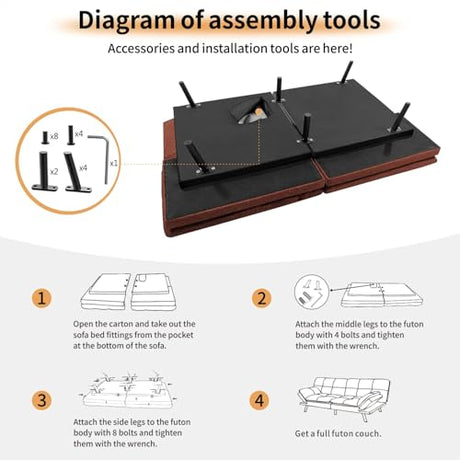 Diagram of assembly tools

Accessories and installation tools are here!

x8 x4 x2 x4 x1

1

Open the carton and take out the sofa bed fittings from the pocket at the bottom of the sofa.

2

Attach the middle legs to the futon body with 4 bolts and tighten them with the wrench.

3

Attach the side legs to the futon body with 8 bolts and tighten them with the wrench.

4

Get a full futon couch.