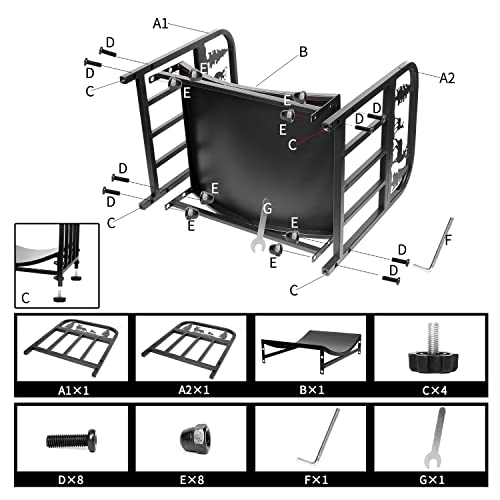 A1
D
D
C
E
E
B
E
E
C
A2
D
D
D
D
C
E
E
G
E
E
F
D
D
C
C

A1×1
A2×1
B×1
C×4
D×8
E×8
F×1
G×1