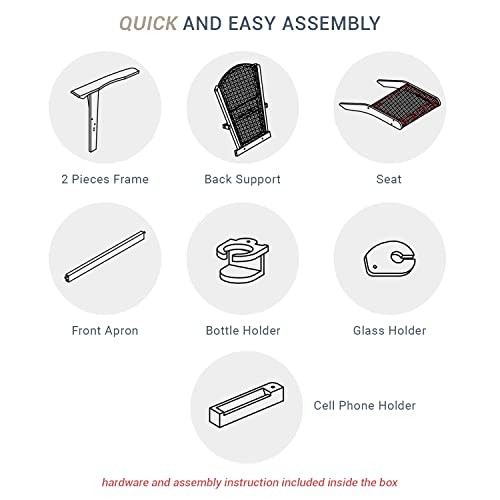 QUICK AND EASY ASSEMBLY

2 Pieces Frame

Back Support

Seat

Front Apron

Bottle Holder

Glass Holder

Cell Phone Holder

hardware and assembly instruction included inside the box