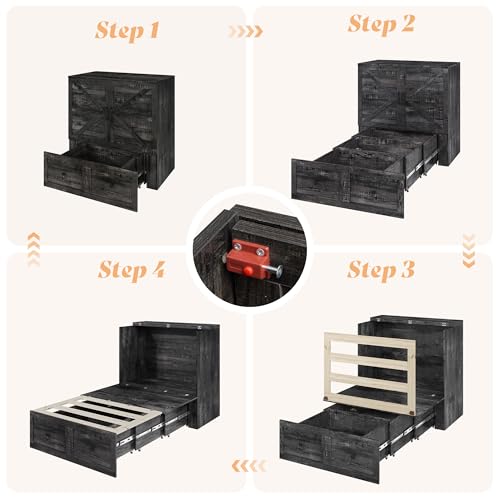 Step 1

Step 2

Step 4

Step 3