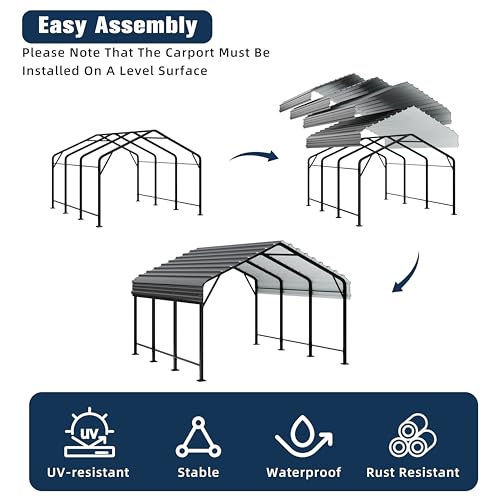 Easy Assembly

Please Note That The Carport Must Be Installed On A Level Surface

UV

UV-resistant

Stable

Waterproof

Rust Resistant