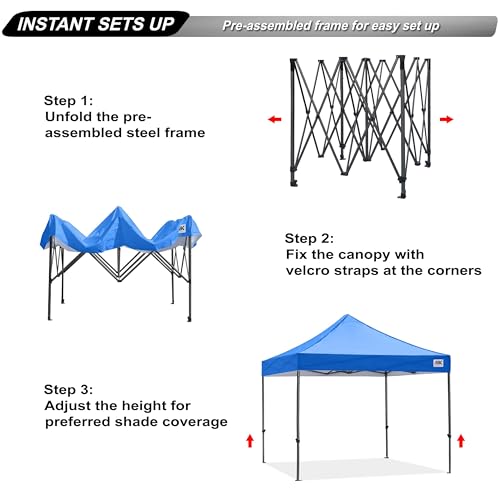 INSTANT SETS UP

Pre-assembled frame for easy set up

Step 1:
Unfold the pre-assembled steel frame

Step 2:
Fix the canopy with velcro straps at the corners

Step 3:
Adjust the height for preferred shade coverage