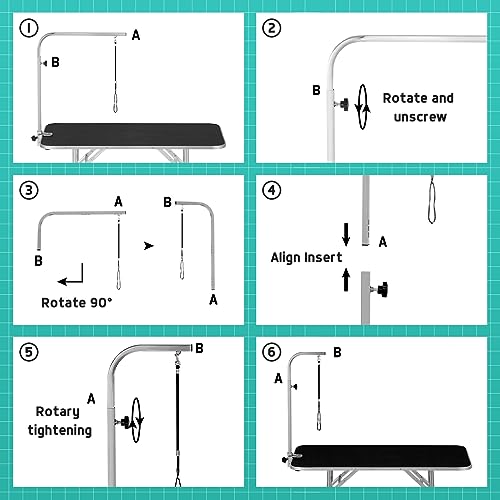 ①
A
B

②
B
Rotate and unscrew

③
A
B
B
A
Rotate 90°

④
A
Align Insert

⑤
B
A
Rotary tightening

⑥
B
A