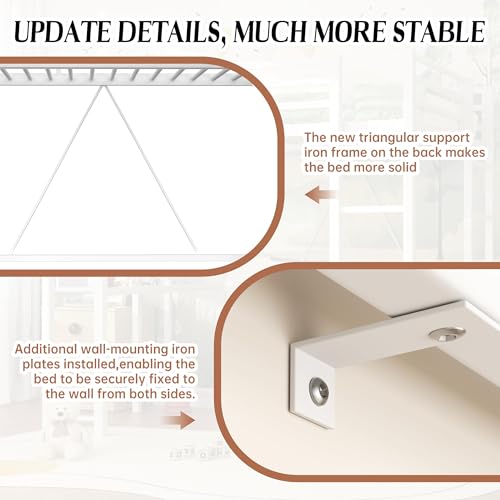 UPDATE DETAILS, MUCH MORE STABLE

The new triangular support iron frame on the back makes the bed more solid

Additional wall-mounting iron plates installed,enabling the bed to be securely fixed to the wall from both sides.