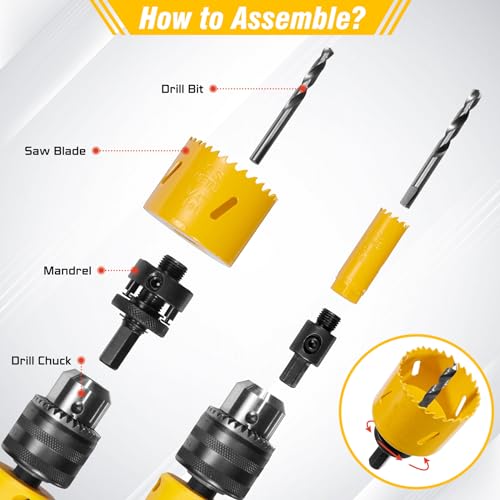 How to Assemble?

Drill Bit

Saw Blade

Mandrel

Drill Chuck