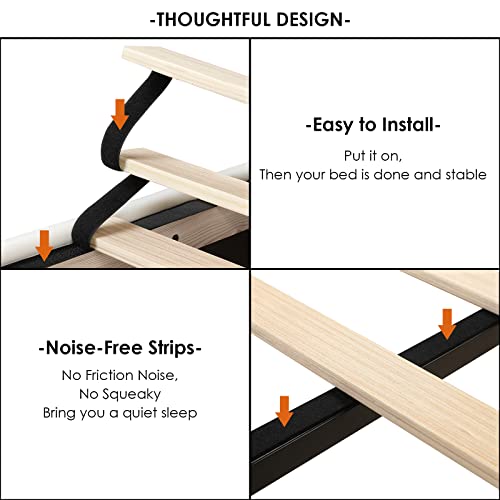 -THOUGHTFUL DESIGN-

-Easy to Install-

Put it on,
Then your bed is done and stable

-Noise-Free Strips-

No Friction Noise,
No Squeaky
Bring you a quiet sleep