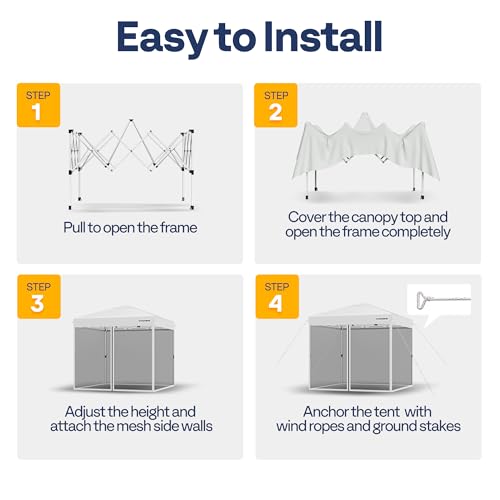 Easy to Install

STEP
1

Pull to open the frame

STEP
2

Cover the canopy top and open the frame completely

STEP
3

Adjust the height and attach the mesh side walls

STEP
4

Anchor the tent with wind ropes and ground stakes