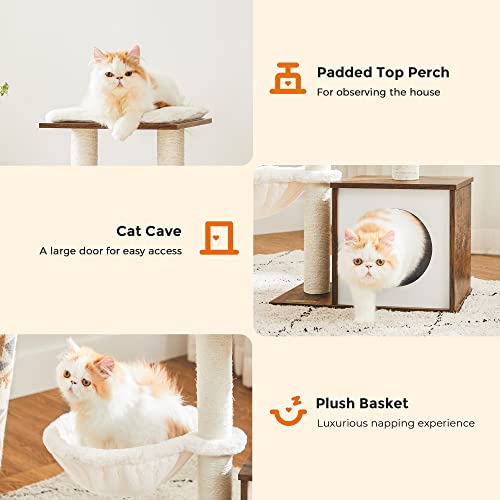 Padded Top Perch
For observing the house

Cat Cave
A large door for easy access

Plush Basket
Luxurious napping experience