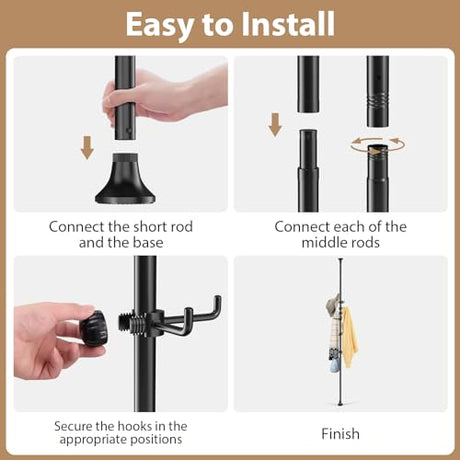 Easy to Install

Connect the short rod and the base

Connect each of the middle rods

Secure the hooks in the appropriate positions

Finish