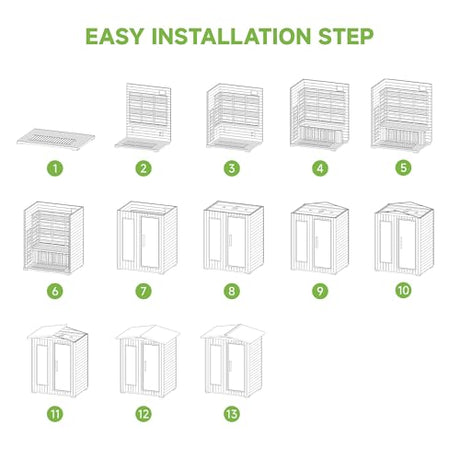 EASY INSTALLATION STEP

1

2

3

4

5

6

7

8

9

10

11

12

13