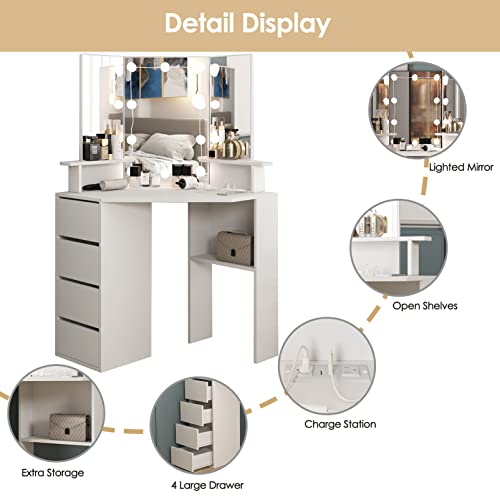 Detail Display

Lighted Mirror

Open Shelves

Charge Station

Extra Storage

4 Large Drawer