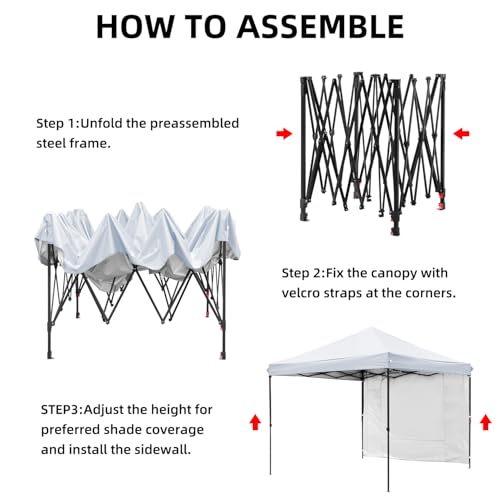 HOW TO ASSEMBLE

Step 1:Unfold the preassembled steel frame.

Step 2:Fix the canopy with velcro straps at the corners.

STEP3:Adjust the height for preferred shade coverage and install the sidewall.