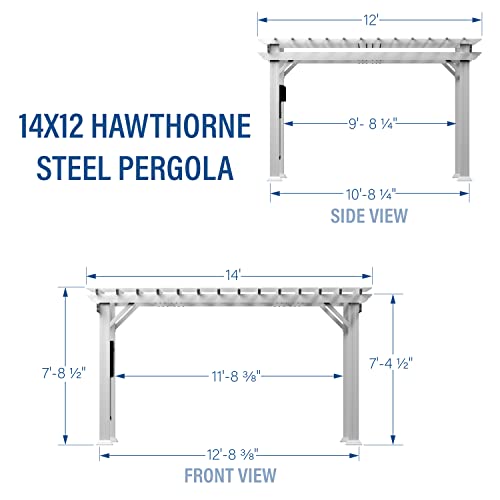 14X12 HAWTHORNE STEEL PERGOLA

12'

9'- 8 ¼"

10'-8 ¼"

SIDE VIEW

14'

7'-8 ½"

11'-8 ⅜"

7'-4 ½"

12'-8 ⅜"

FRONT VIEW