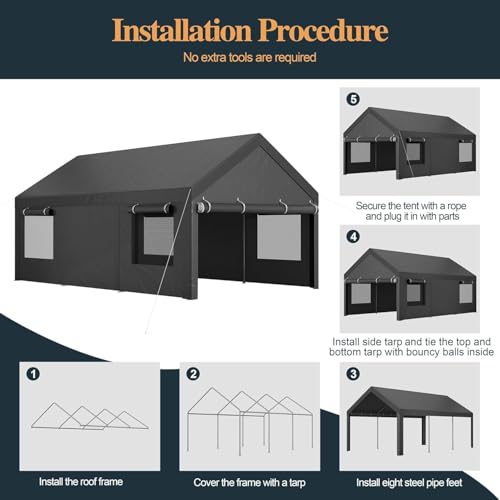 Installation Procedure
No extra tools are required

5
Secure the tent with a rope and plug it in with parts

4
Install side tarp and tie the top and bottom tarp with bouncy balls inside

1
Install the roof frame

2
Cover the frame with a tarp

3
Install eight steel pipe feet