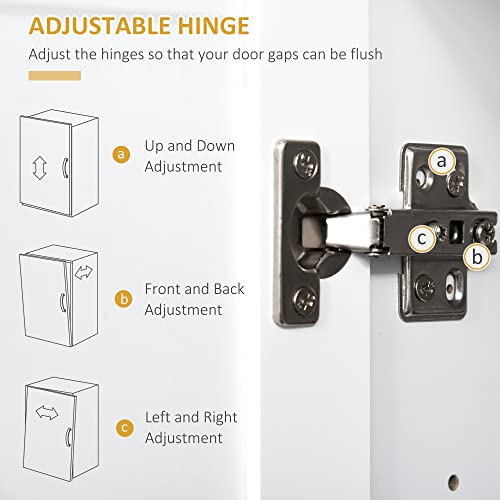 ADJUSTABLE HINGE

Adjust the hinges so that your door gaps can be flush

a Up and Down Adjustment

b Front and Back Adjustment

c Left and Right Adjustment

a

c

b