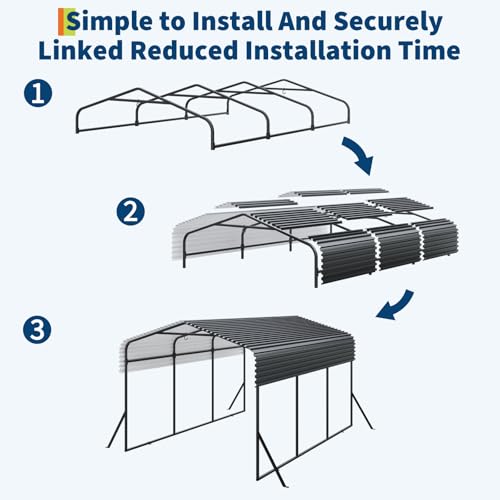 Simple to Install And Securely Linked Reduced Installation Time

1

2

3