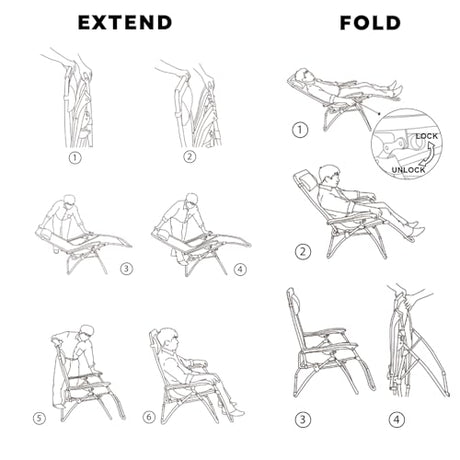 EXTEND

1
2
3
4
5
6

FOLD

1
LOCK
UNLOCK
2
3
4