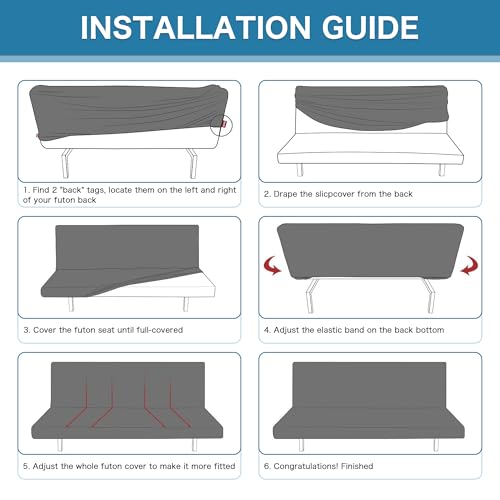 INSTALLATION GUIDE

1. Find 2 "back" tags, locate them on the left and right of your futon back

2. Drape the slicpcover from the back

3. Cover the futon seat until full-covered

4. Adjust the elastic band on the back bottom

5. Adjust the whole futon cover to make it more fitted

6. Congratulations! Finished