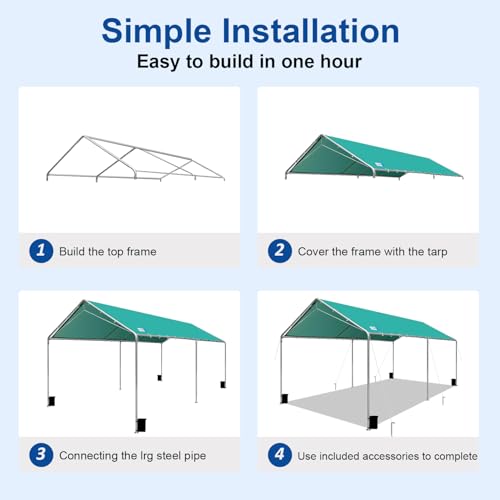 Simple Installation
Easy to build in one hour

1 Build the top frame

2 Cover the frame with the tarp

3 Connecting the lrg steel pipe

4 Use included accessories to complete