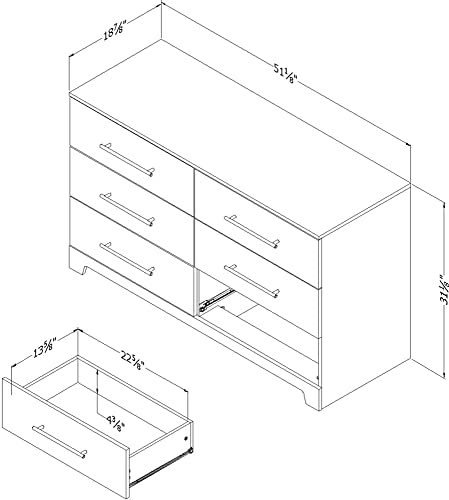 $18\frac{7}{8}$"
$51\frac{1}{8}$"
$31\frac{1}{8}$"
$13\frac{5}{8}$"
$22\frac{5}{8}$"
$4\frac{3}{8}$"