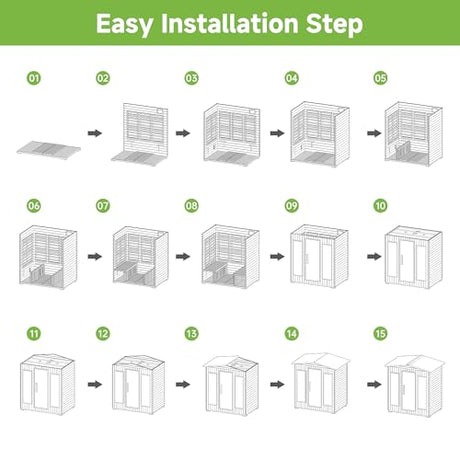 Easy Installation Step

01
02
03
04
05
06
07
08
09
10
11
12
13
14
15