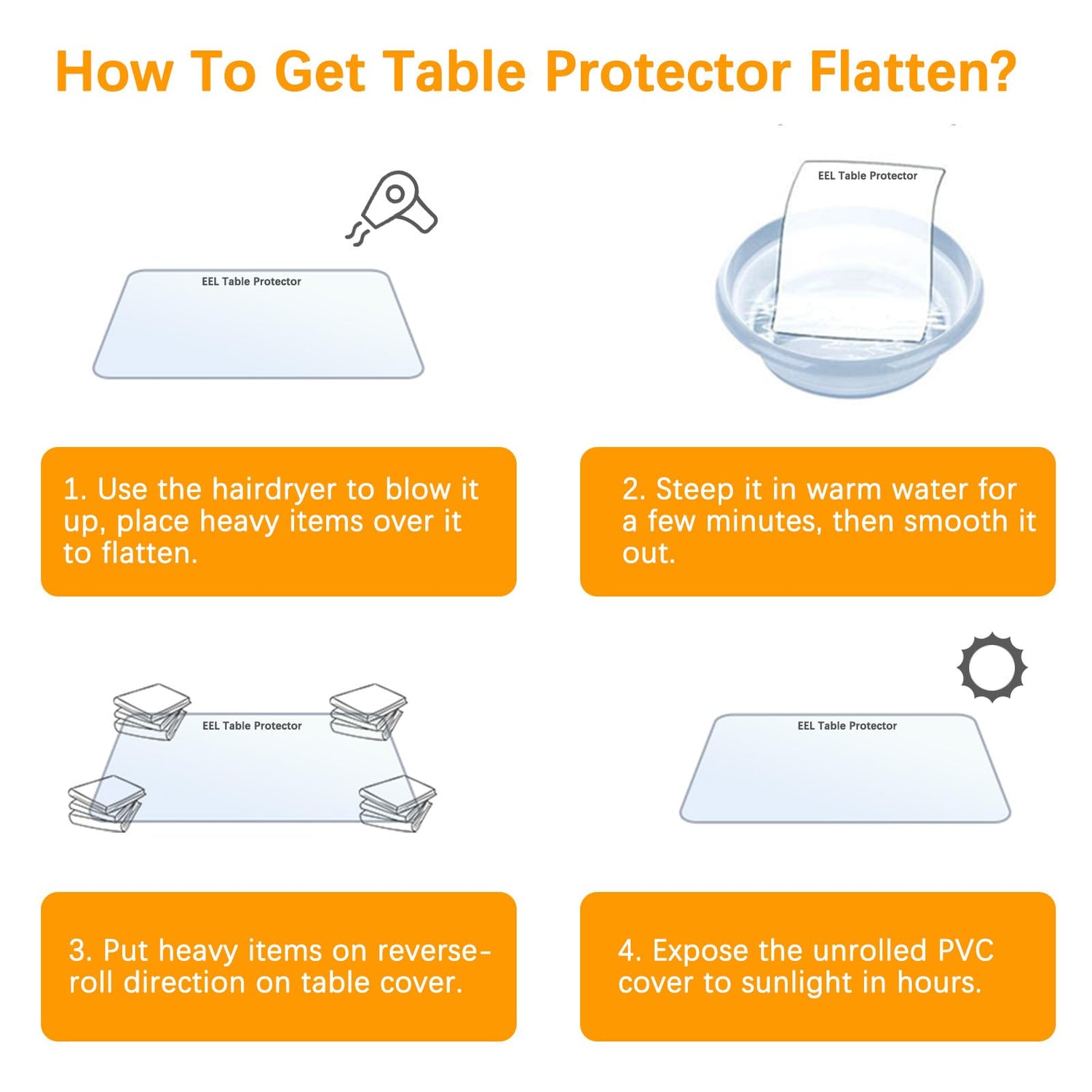 How To Get Table Protector Flatten?

EEL Table Protector

EEL Table Protector

1. Use the hairdryer to blow it up, place heavy items over it to flatten.

2. Steep it in warm water for a few minutes, then smooth it out.

EEL Table Protector

EEL Table Protector

3. Put heavy items on reverse-roll direction on table cover.

4. Expose the unrolled PVC cover to sunlight in hours.