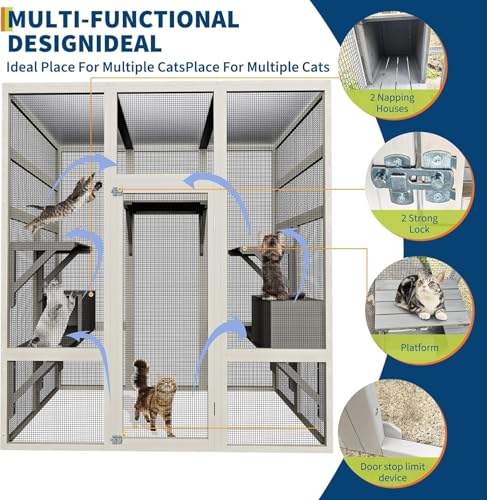 MULTI-FUNCTIONAL DESIGNIDEAL

Ideal Place For Multiple CatsPlace For Multiple Cats

2 Napping Houses

2 Strong Lock

Platform

Door stop limit device