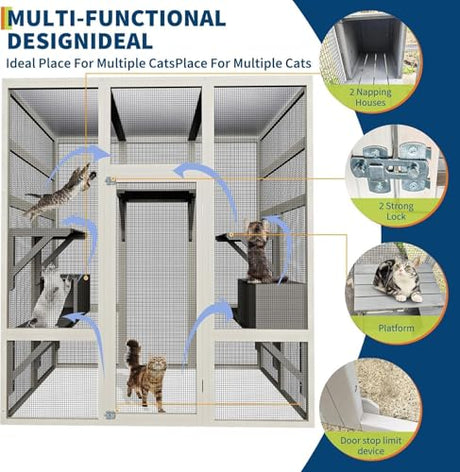 MULTI-FUNCTIONAL DESIGNIDEAL

Ideal Place For Multiple CatsPlace For Multiple Cats

2 Napping Houses

2 Strong Lock

Platform

Door stop limit device