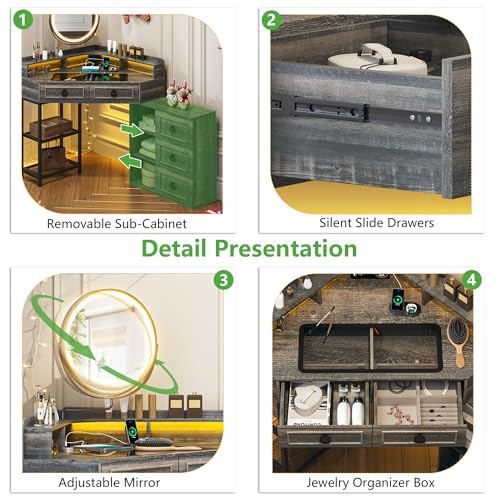 1

Removable Sub-Cabinet

2

Silent Slide Drawers

Detail Presentation

3

Adjustable Mirror

4

Jewelry Organizer Box