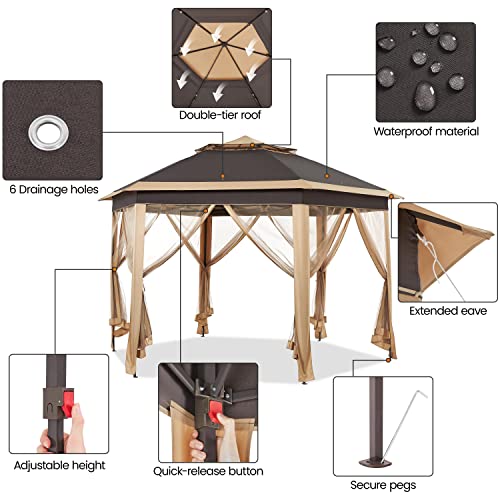 Double-tier roof

Waterproof material

6 Drainage holes

Extended eave

Adjustable height

Quick-release button

Secure pegs