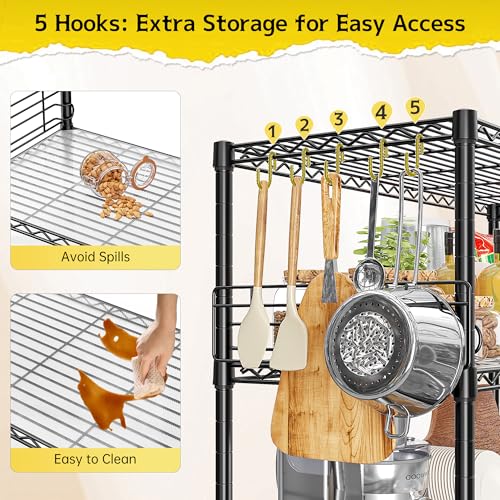 5 Hooks: Extra Storage for Easy Access

Avoid Spills

Easy to Clean

1
2
3
4
5