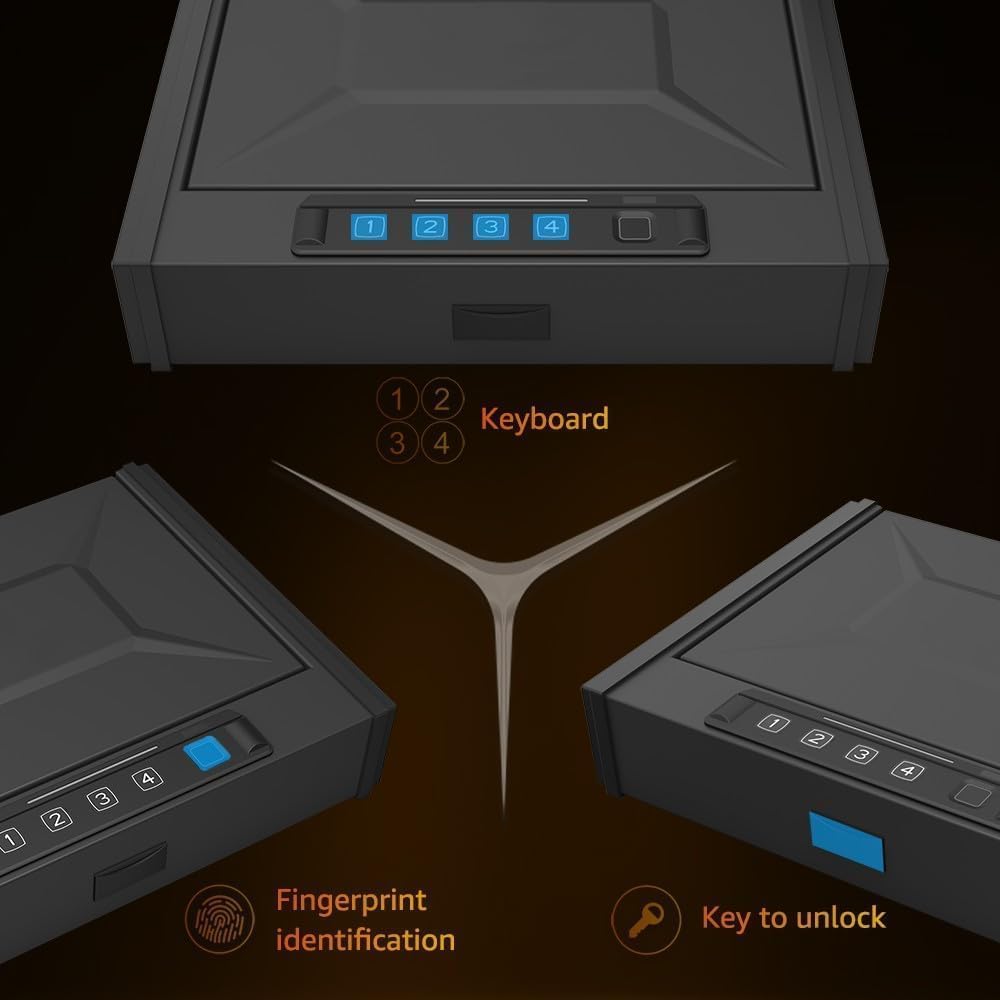 1 2 3 4

1 2 3 4 Keyboard

1 2 3 4

1 2 3 4

Fingerprint identification

Key to unlock