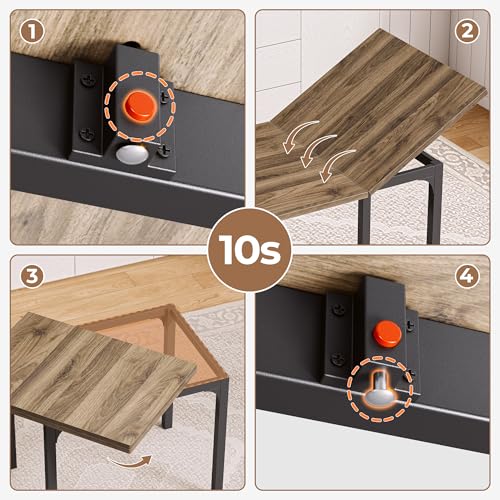 1

2

10s

3

4