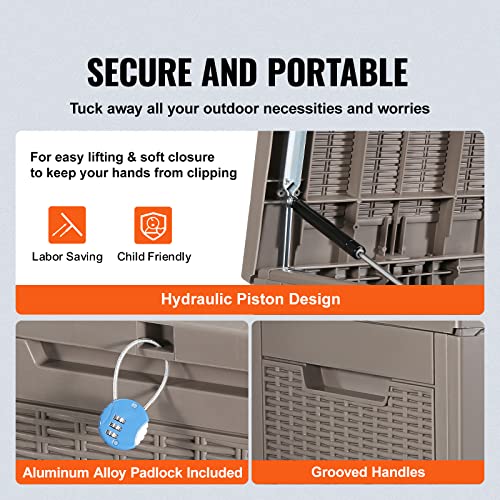 SECURE AND PORTABLE

Tuck away all your outdoor necessities and worries

For easy lifting & soft closure to keep your hands from clipping

Labor Saving

Child Friendly

Hydraulic Piston Design

Aluminum Alloy Padlock Included

Grooved Handles