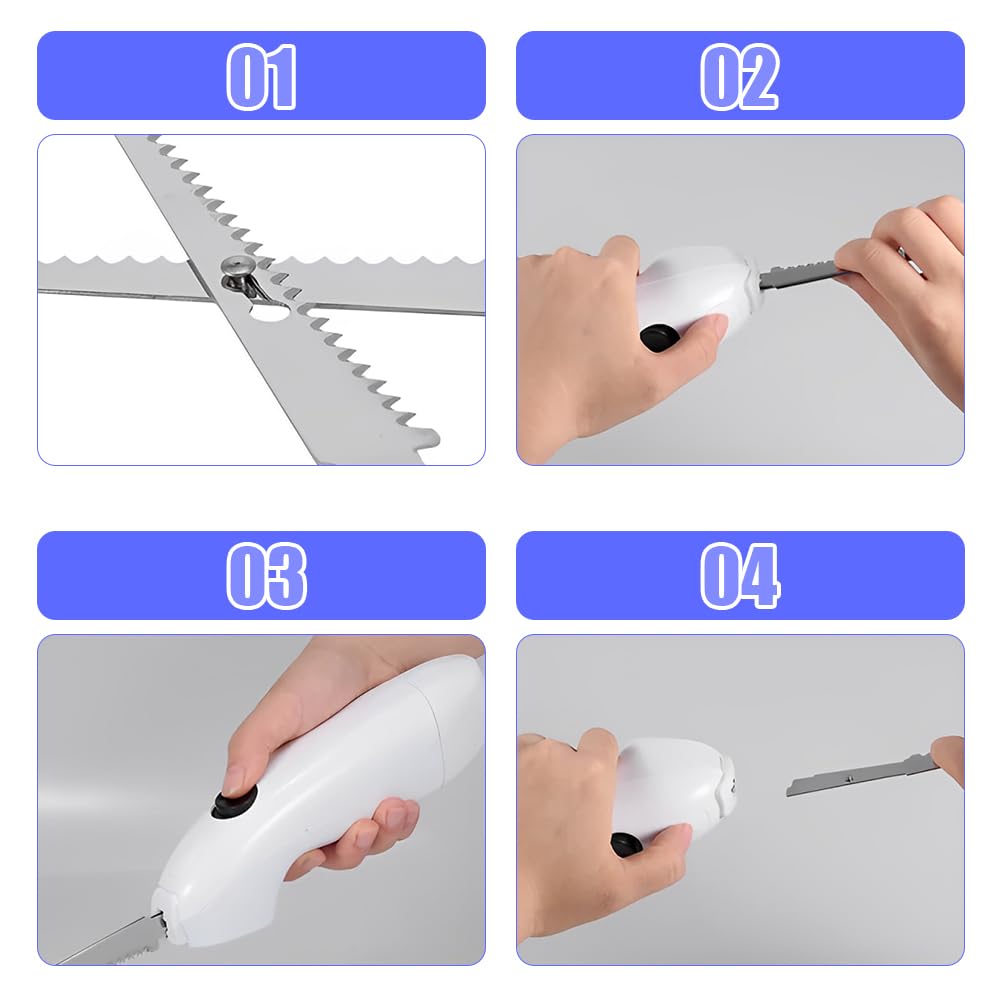 01

02

03

04