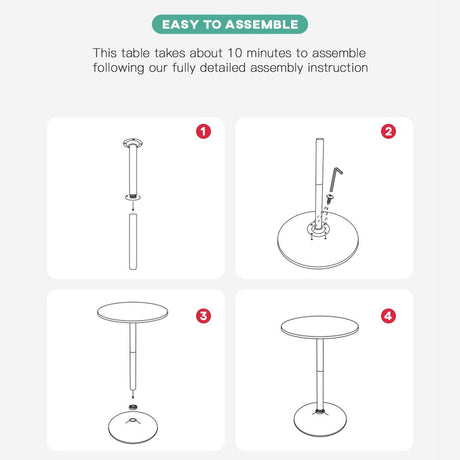 EASY TO ASSEMBLE

This table takes about 10 minutes to assemble following our fully detailed assembly instruction

1

2

3

4