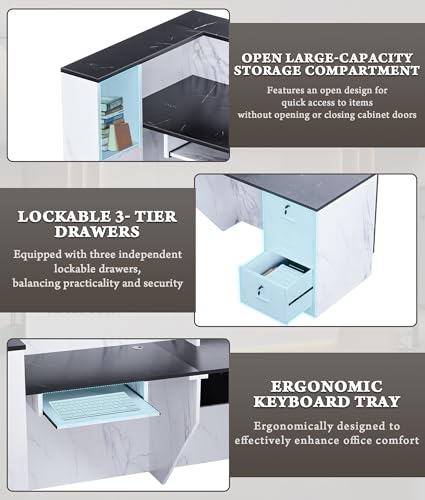 OPEN LARGE-CAPACITY STORAGE COMPARTMENT

Features an open design for quick access to items without opening or closing cabinet doors

LOCKABLE 3- TIER DRAWERS

Equipped with three independent lockable drawers, balancing practicality and security

ERGONOMIC KEYBOARD TRAY

Ergonomically designed to effectively enhance office comfort