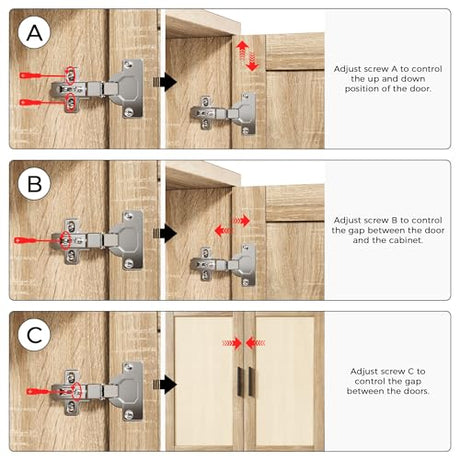 A

Adjust screw A to control the up and down position of the door.

B

Adjust screw B to control the gap between the door and the cabinet.

C

Adjust screw C to control the gap between the doors.