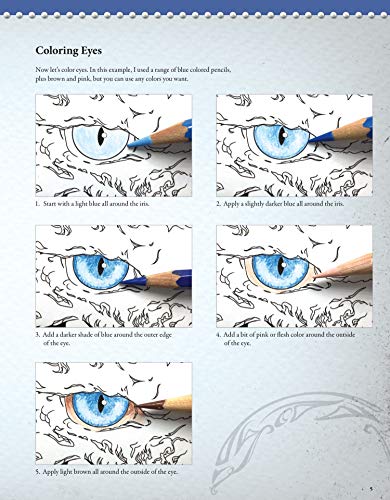 Coloring Eyes

Now let's color eyes. In this example, I used a range of blue colored pencils, plus brown and pink, but you can use any colors you want.

1. Start with a light blue all around the iris.

2. Apply a slightly darker blue all around the iris.

3. Add a darker shade of blue around the outer edge of the eye.

4. Add a bit of pink or flesh color around the outside of the eye.

5. Apply light brown all around the outside of the eye.

5