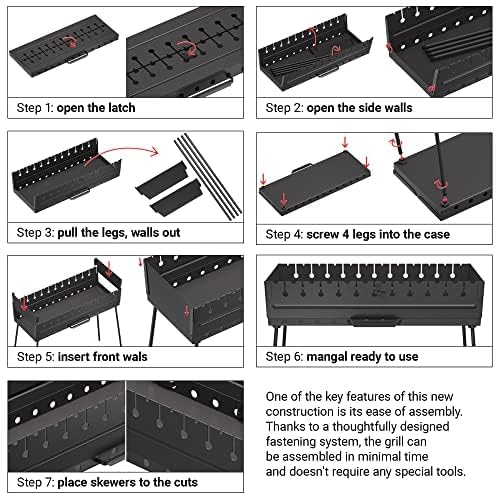 Step 1: open the latch

Step 2: open the side walls

Step 3: pull the legs, walls out

Step 4: screw 4 legs into the case

Step 5: insert front wals

Step 6: mangal ready to use

Step 7: place skewers to the cuts

One of the key features of this new construction is its ease of assembly. Thanks to a thoughtfully designed fastening system, the grill can be assembled in minimal time and doesn't require any special tools.