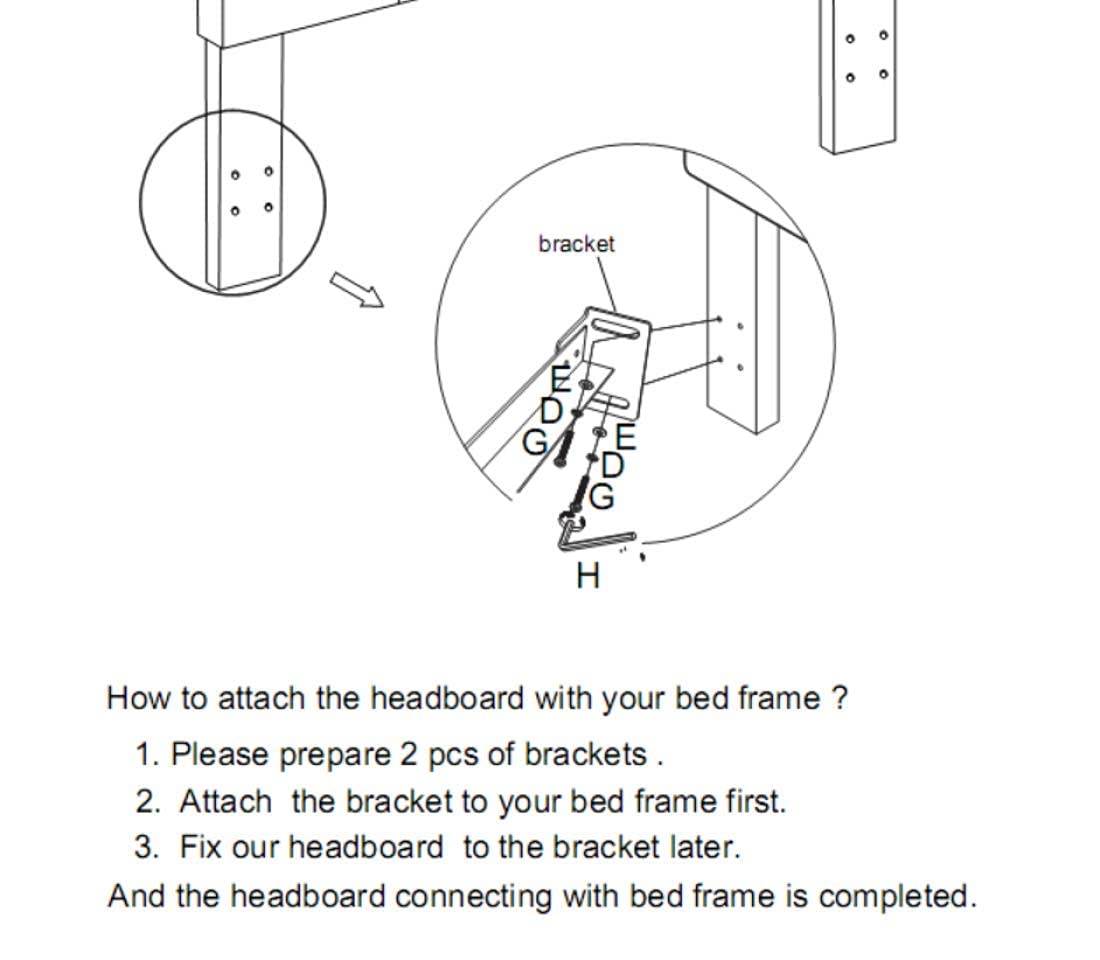 bracket

E
D
G
E
D
G
H

How to attach the headboard with your bed frame ?

1. Please prepare 2 pcs of brackets .
2. Attach the bracket to your bed frame first.
3. Fix our headboard to the bracket later.

And the headboard connecting with bed frame is completed.