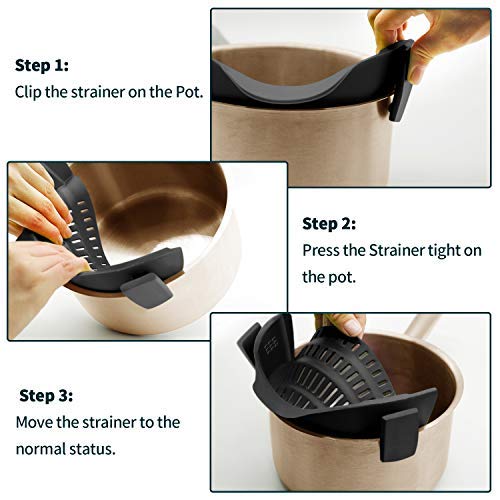 Step 1:
Clip the strainer on the Pot.

Step 2:
Press the Strainer tight on the pot.

Step 3:
Move the strainer to the normal status.