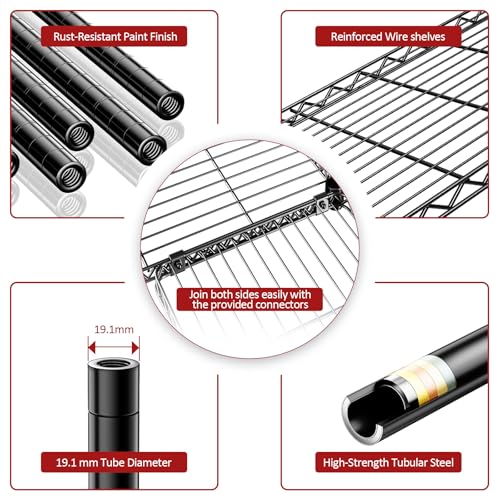 Rust-Resistant Paint Finish

Reinforced Wire shelves

Join both sides easily with the provided connectors

19.1mm

19.1 mm Tube Diameter

High-Strength Tubular Steel