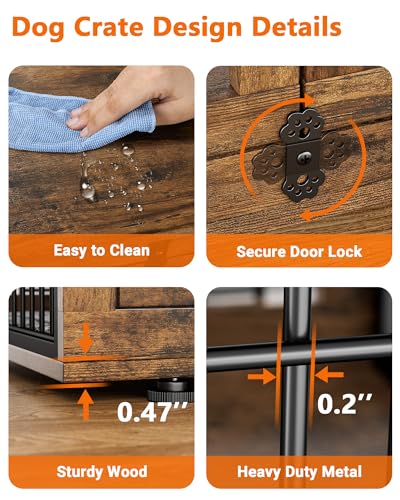 Dog Crate Design Details

Easy to Clean

Secure Door Lock

0.47''

Sturdy Wood

0.2''

Heavy Duty Metal