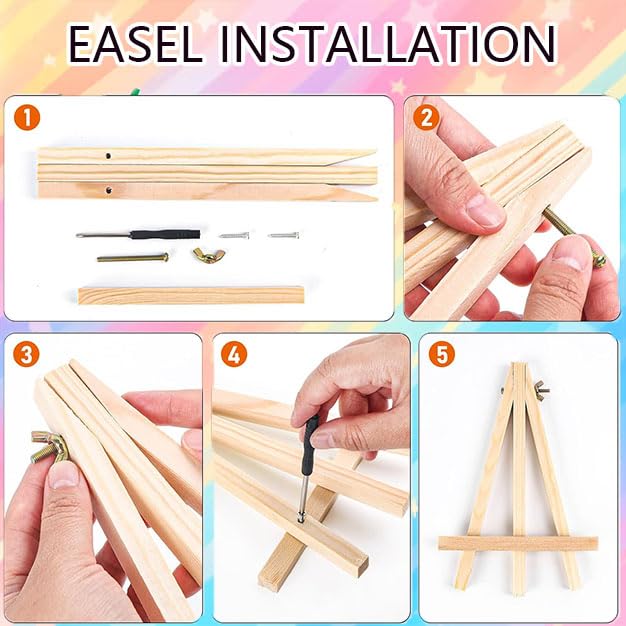 EASEL INSTALLATION

1

2

3

4

5