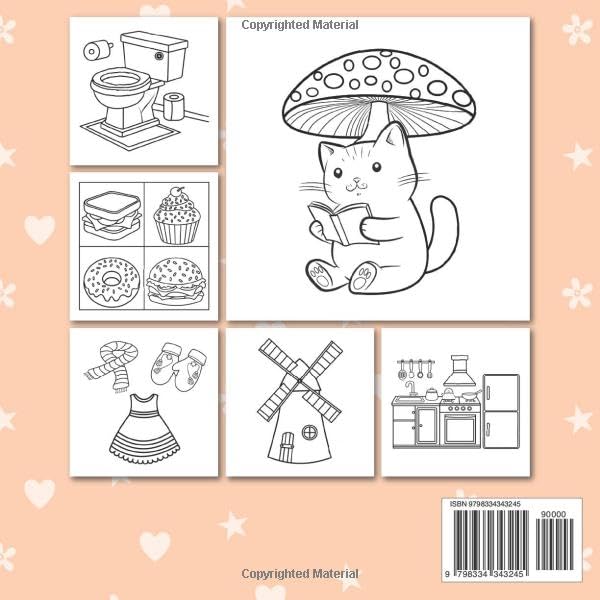 Copyrighted Material

ISBN 9798334343245

90000

9 798334 343245

Copyrighted Material