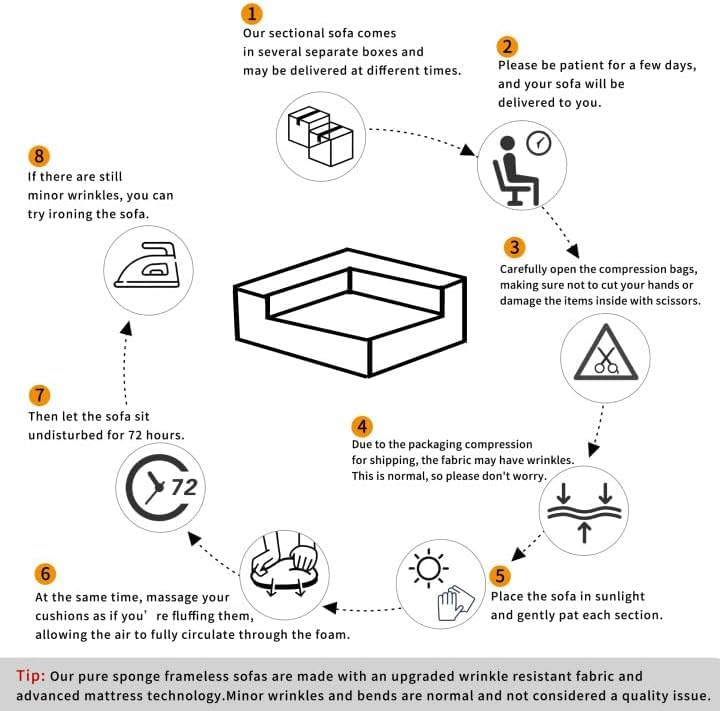 1
Our sectional sofa comes in several separate boxes and may be delivered at different times.

2
Please be patient for a few days, and your sofa will be delivered to you.

3
Carefully open the compression bags, making sure not to cut your hands or damage the items inside with scissors.

4
Due to the packaging compression for shipping, the fabric may have wrinkles. This is normal, so please don't worry.

5
Place the sofa in sunlight and gently pat each section.

6
At the same time, massage your cushions as if you' re fluffing them, allowing the air to fully circulate through the foam.

7
Then let the sofa sit undisturbed for 72 hours.

72

8
If there are still minor wrinkles, you can try ironing the sofa.

Tip: Our pure sponge frameless sofas are made with an upgraded wrinkle resistant fabric and advanced mattress technology.Minor wrinkles and bends are normal and not considered a quality issue.