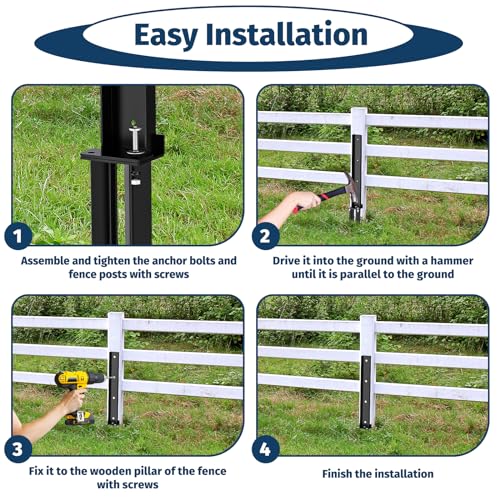 Easy Installation

1

Assemble and tighten the anchor bolts and fence posts with screws

2

Drive it into the ground with a hammer until it is parallel to the ground

3

Fix it to the wooden pillar of the fence with screws

4

Finish the installation