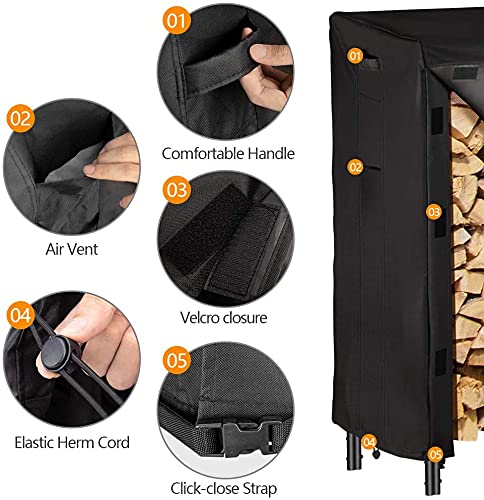 01

Comfortable Handle

02

Air Vent

03

Velcro closure

04

Elastic Herm Cord

05

Click-close Strap

01

02

03

04

05